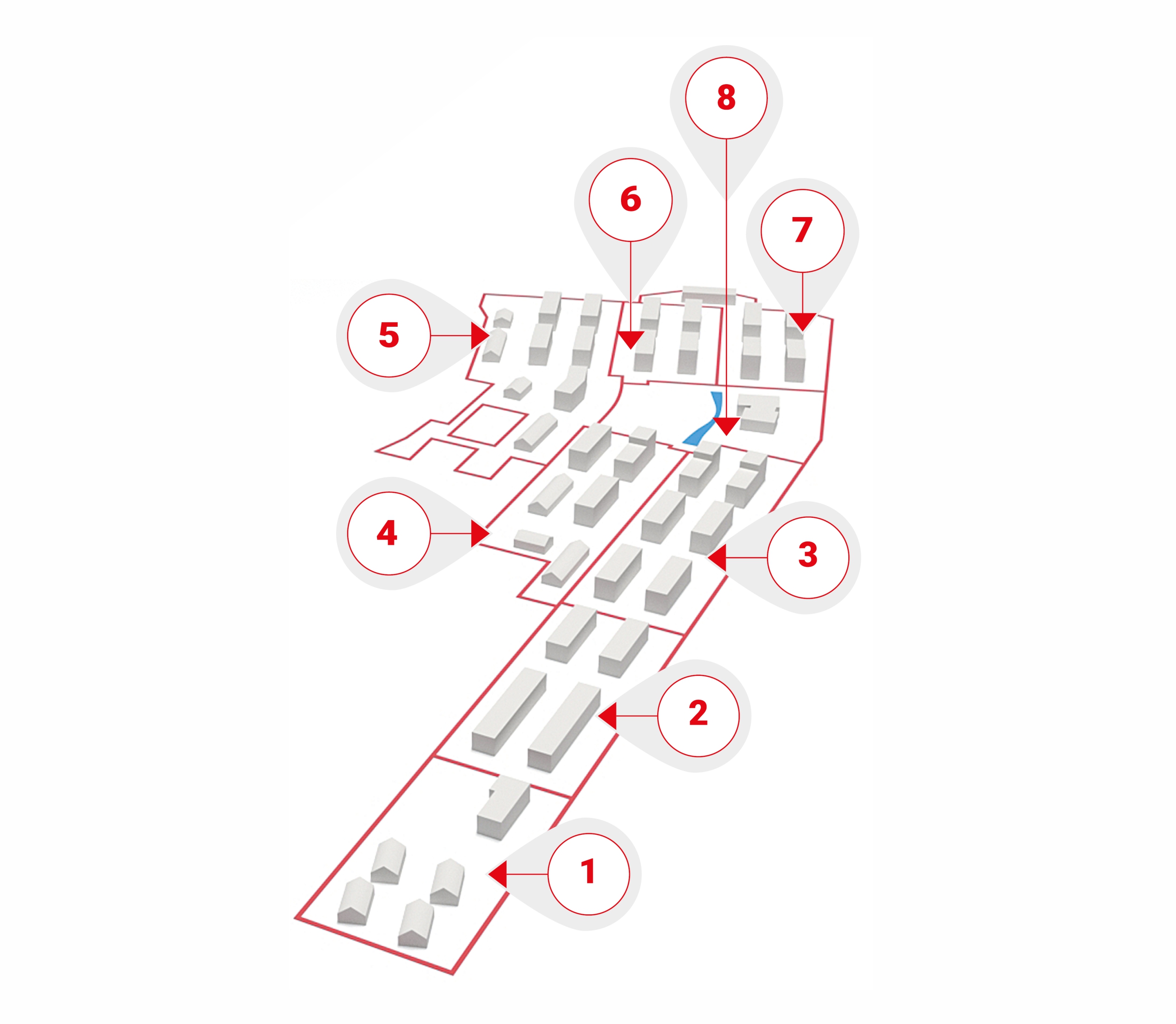 8
6
7
5
4
3
2
1